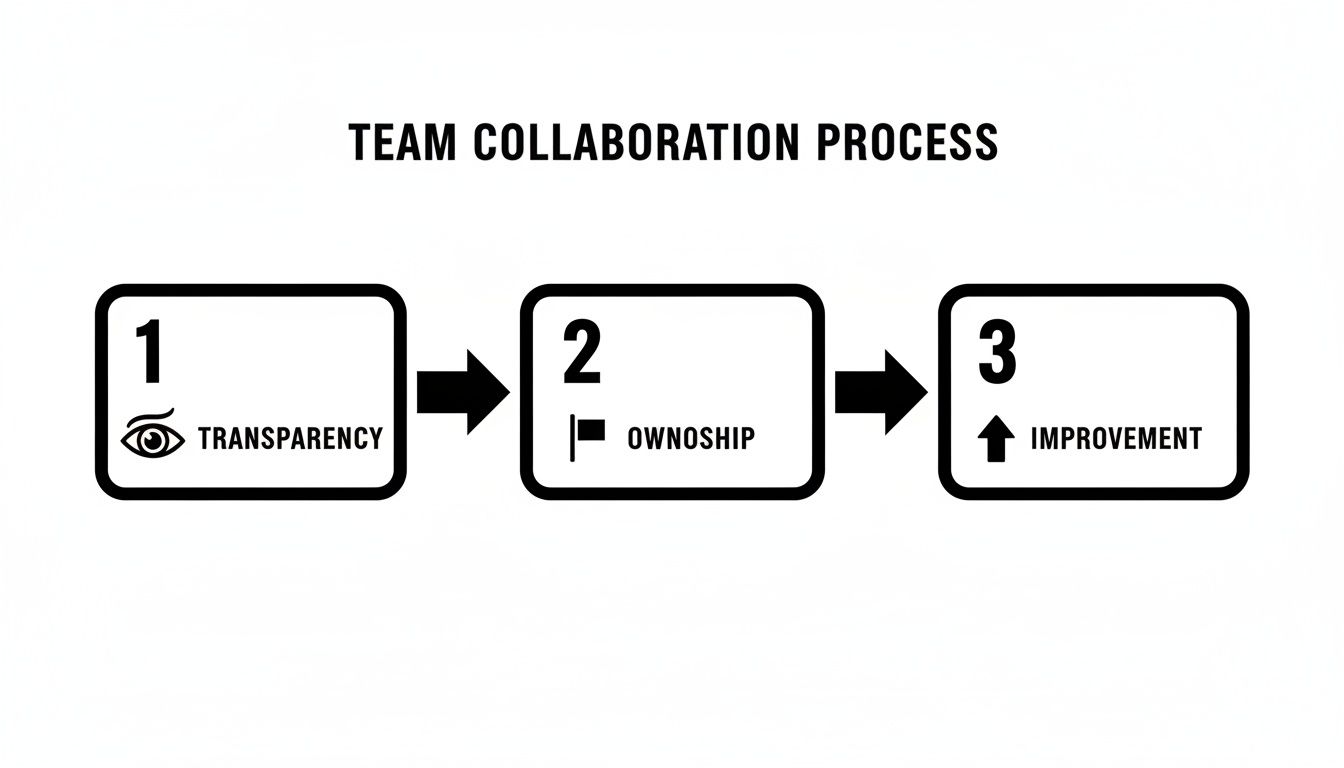 TEAM COLLABORATION PROCESS

1
TRANSPARENCY

2
OWNOSHIP

3
IMPROVEMENT